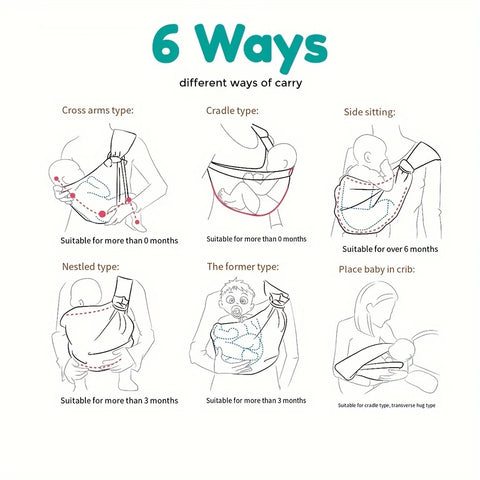 6 Ways

different ways of carry

Cross arms type:

Suitable for more than 0 months

Cradle type:

Suitable for more than 0 months

Side sitting:

Suitable for over 6 months

Nestled type:

Suitable for more than 3 months

The former type:

Suitable for more than 3 months

Place baby in crib:

Suitable for cradle type, transverse hug type