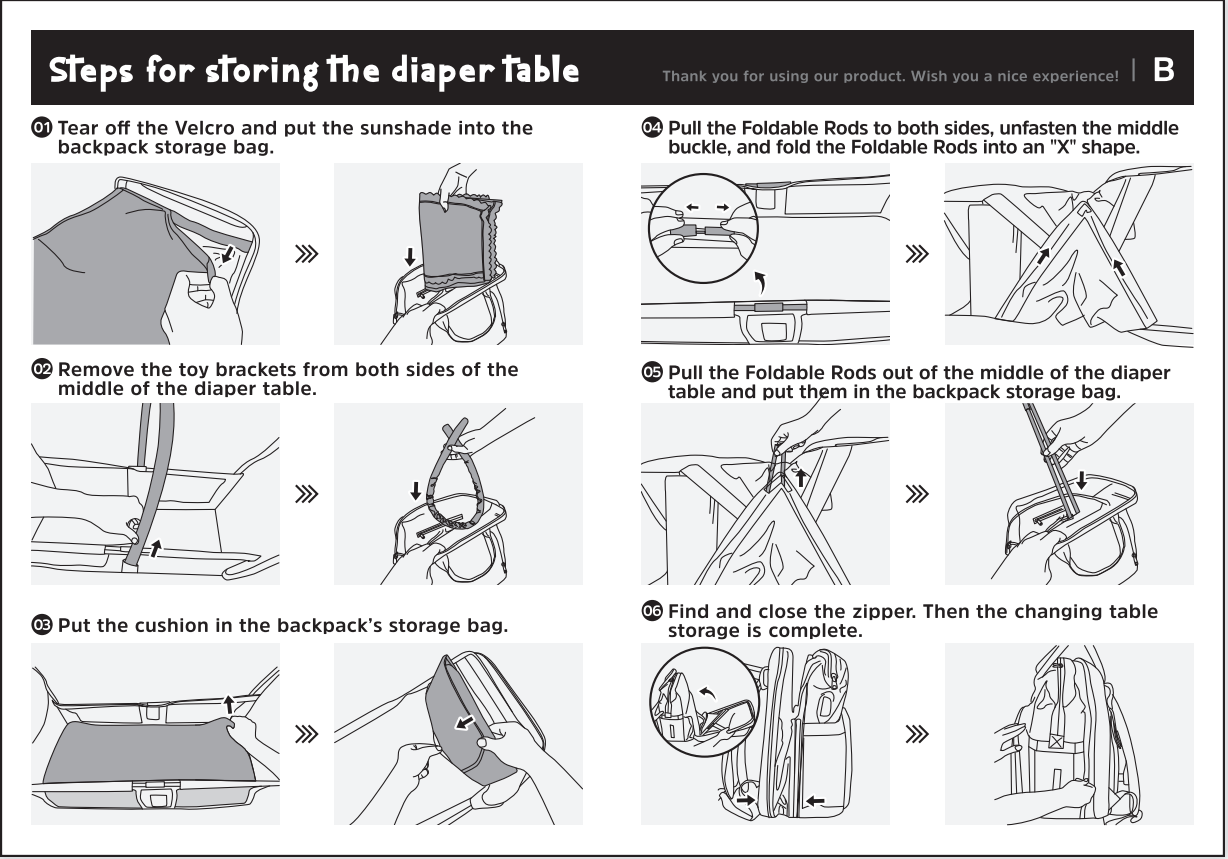 Steps for storing the diaper table

Thank you for using our product. Wish you a nice experience! | B

01 Tear off the Velcro and put the sunshade into the backpack storage bag.

02 Remove the toy brackets from both sides of the middle of the diaper table.

03 Put the cushion in the backpack's storage bag.

04 Pull the Foldable Rods to both sides, unfasten the middle buckle, and fold the Foldable Rods into an "X" shape.

05 Pull the Foldable Rods out of the middle of the diaper table and put them in the backpack storage bag.

06 Find and close the zipper. Then the changing table storage is complete.