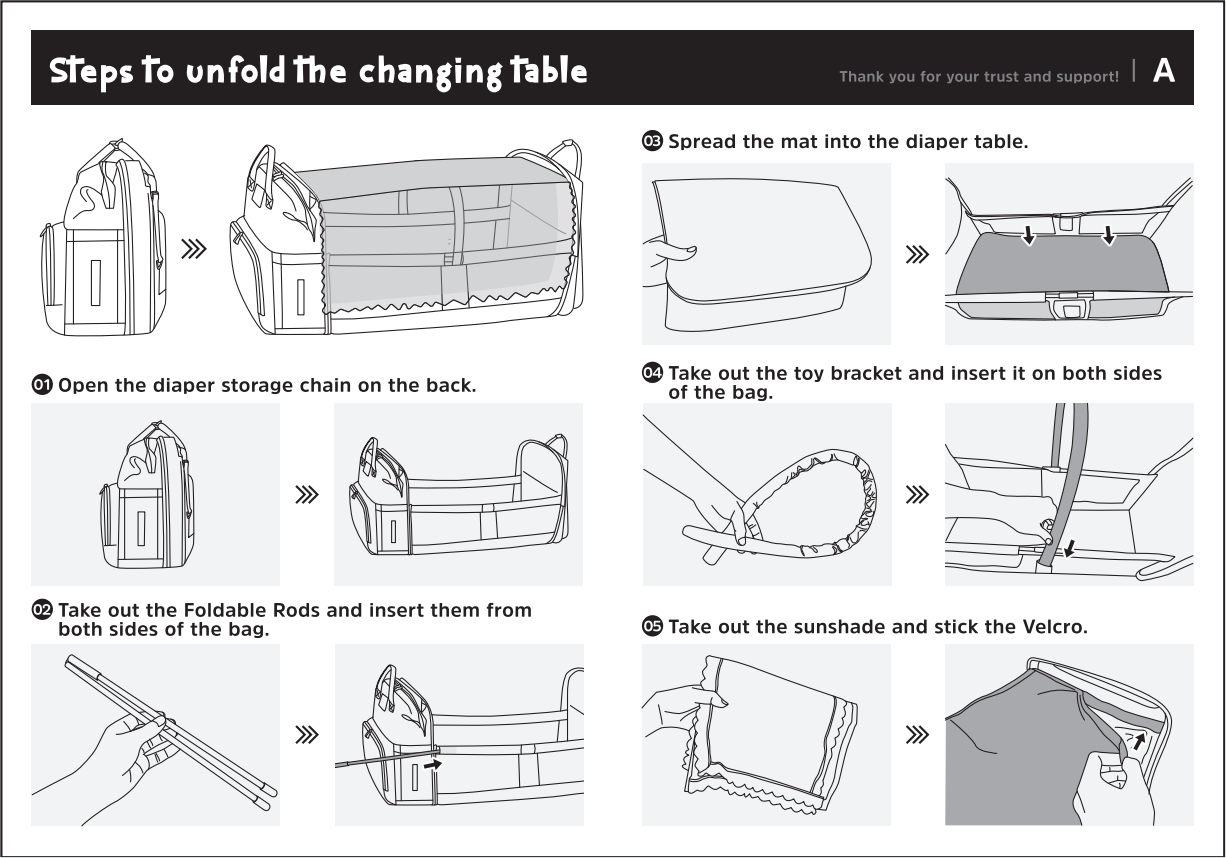 Steps to unfold the changing table

Thank you for your trust and support! | A

01 Open the diaper storage chain on the back.

02 Take out the Foldable Rods and insert them from both sides of the bag.

03 Spread the mat into the diaper table.

04 Take out the toy bracket and insert it on both sides of the bag.

05 Take out the sunshade and stick the Velcro.