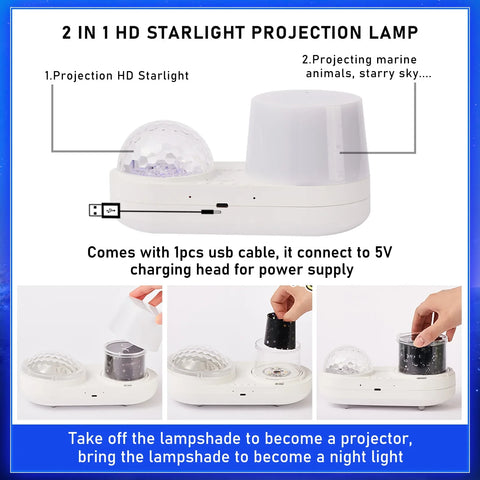 2 IN 1 HD STARLIGHT PROJECTION LAMP

1.Projection HD Starlight

2.Projecting marine animals, starry sky....

Comes with 1pcs usb cable, it connect to 5V charging head for power supply

Take off the lampshade to become a projector, bring the lampshade to become a night light