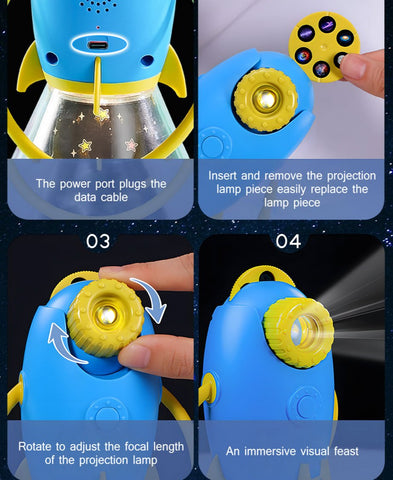 The power port plugs the data cable

Insert and remove the projection lamp piece easily replace the lamp piece

03

Rotate to adjust the focal length of the projection lamp

04

An immersive visual feast