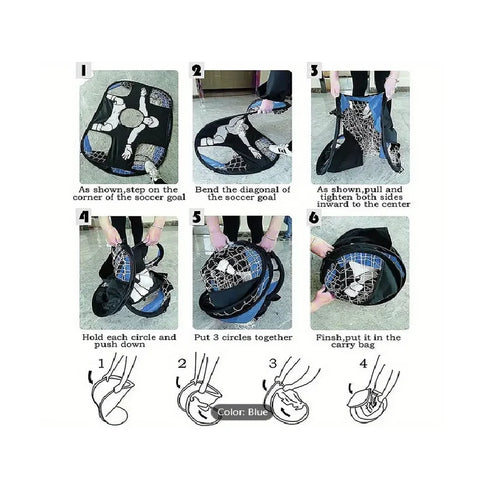 1
As shown,step on the corner of the soccer goal

2
Bend the diagonal of the soccer goal

3
As shown,pull and tighten both sides inward to the center

4
Hold each circle and push down

5
Put 3 circles together

6
Finsh,put it in the carry bag

1

2

3

4

Color: Blue