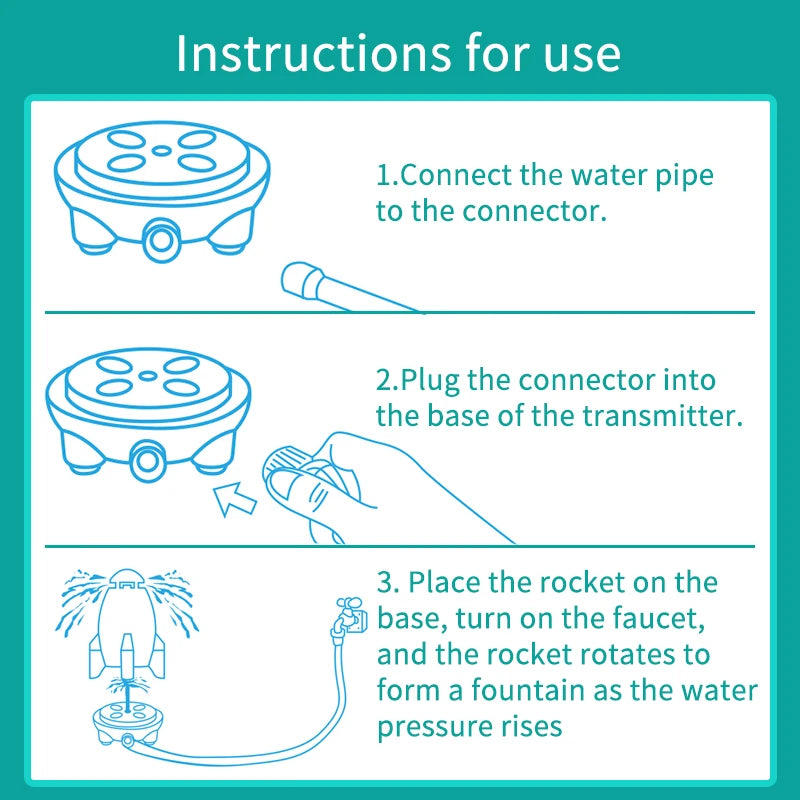 Instructions for use

1.Connect the water pipe to the connector.

2.Plug the connector into the base of the transmitter.

3. Place the rocket on the base, turn on the faucet, and the rocket rotates to form a fountain as the water pressure rises