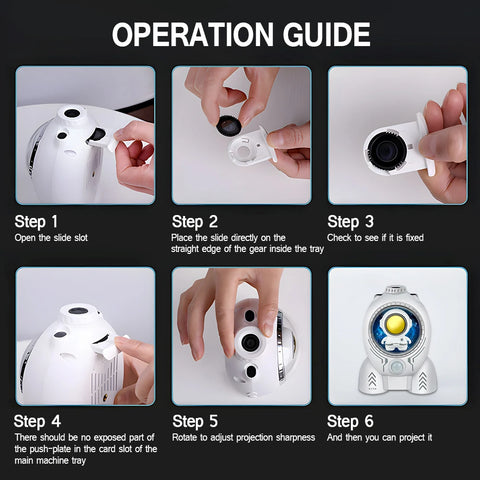 OPERATION GUIDE

Step 1
Open the slide slot

Step 2
Place the slide directly on the straight edge of the gear inside the tray

Step 3
Check to see if it is fixed

Step 4
There should be no exposed part of the push-plate in the card slot of the main machine tray

Step 5
Rotate to adjust projection sharpness

Step 6
And then you can project it