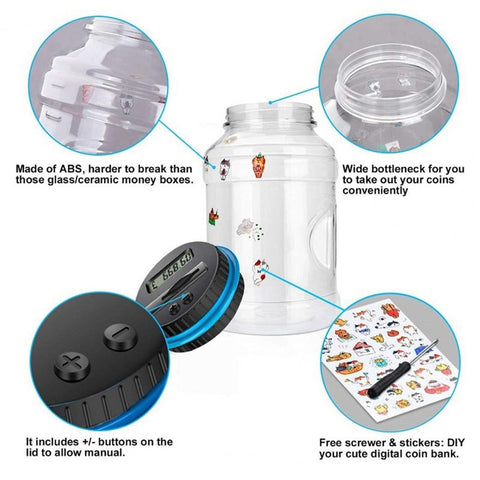 Made of ABS, harder to break than those glass/ceramic money boxes.

Wide bottleneck for you to take out your coins conveniently

£ 668.60

It includes +/- buttons on the lid to allow manual.

Free screwer & stickers: DIY your cute digital coin bank.