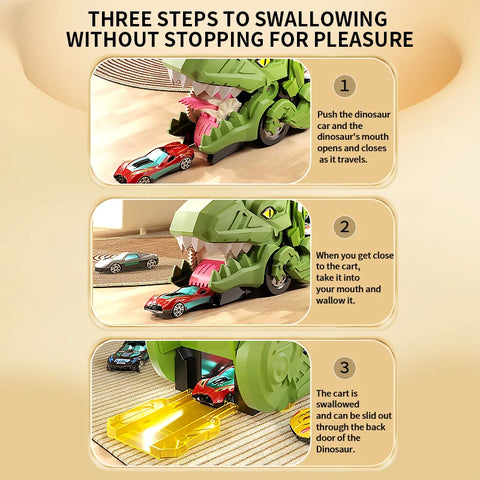 THREE STEPS TO SWALLOWING WITHOUT STOPPING FOR PLEASURE

1

Push the dinosaur car and the dinosaur's mouth opens and closes as it travels.

2

When you get close to the cart, take it into your mouth and wallow it.

3

The cart is swallowed and can be slid out through the back door of the Dinosaur.